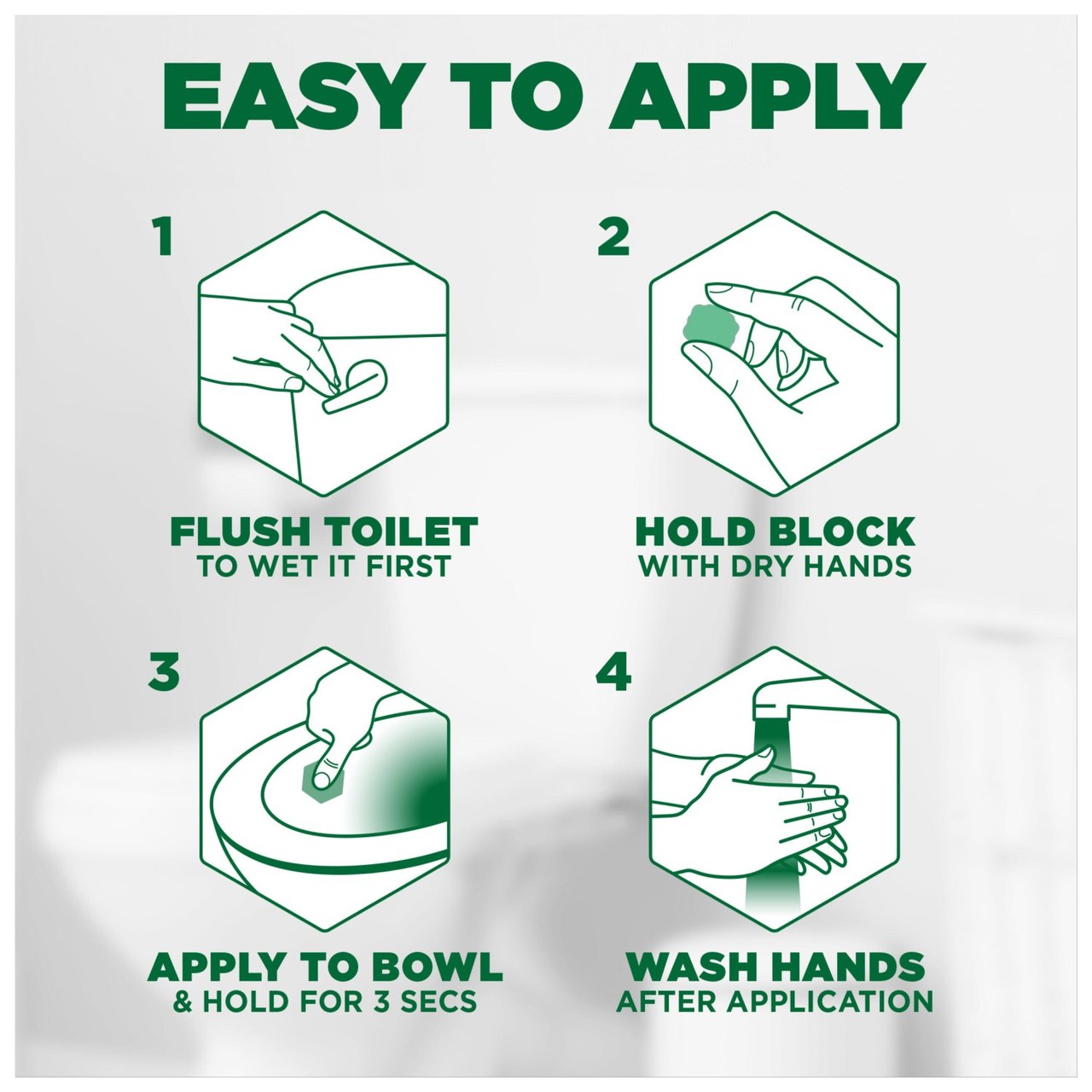 EASY TO APPLY

1

FLUSH TOILET
TO WET IT FIRST

2

HOLD BLOCK
WITH DRY HANDS

3

APPLY TO BOWL
& HOLD FOR 3 SECS

4

WASH HANDS
AFTER APPLICATION