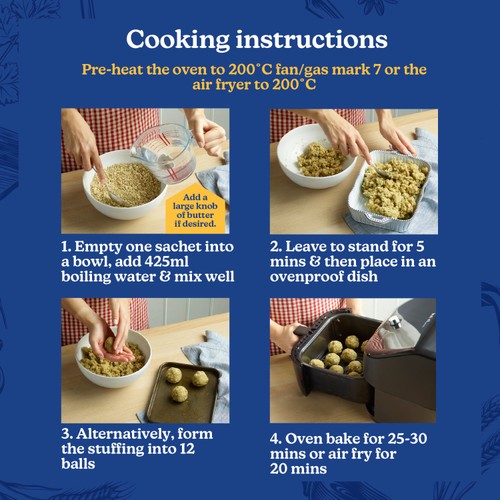 Cooking instructions

Pre-heat the oven to 200°C fan/gas mark 7 or the air fryer to 200°C

Add a large knob of butter if desired.

1. Empty one sachet into a bowl, add 425ml boiling water & mix well

2. Leave to stand for 5 mins & then place in an ovenproof dish

3. Alternatively, form the stuffing into 12 balls

4. Oven bake for 25-30 mins or air fry for 20 mins