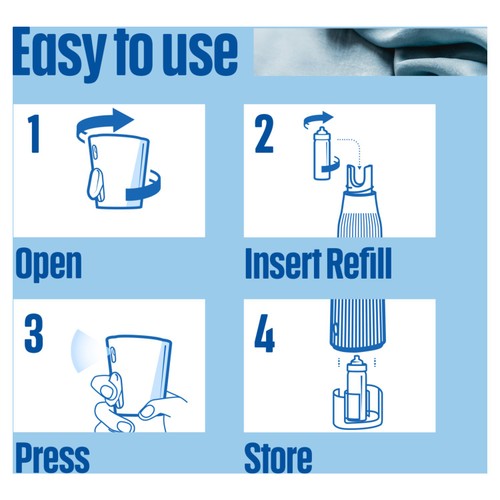 Easy to use

1

Open

2

Insert Refill

3

Press

4

Store