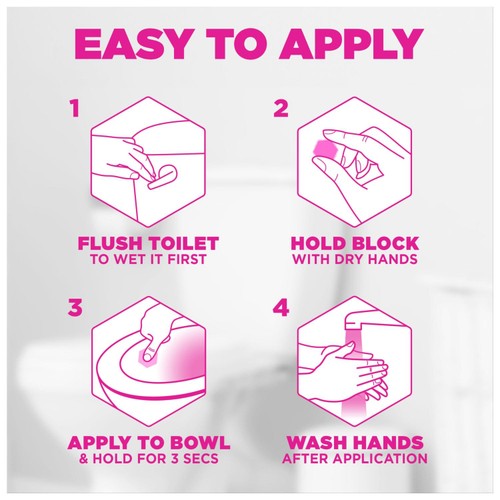 EASY TO APPLY

1

FLUSH TOILET
TO WET IT FIRST

2

HOLD BLOCK
WITH DRY HANDS

3

APPLY TO BOWL
& HOLD FOR 3 SECS

4

WASH HANDS
AFTER APPLICATION