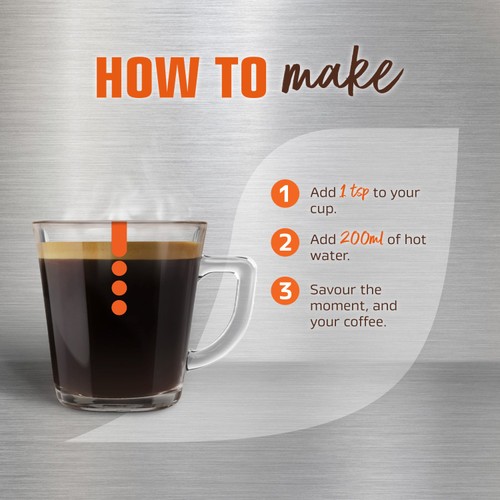 HOW TO make

1 Add 1 tsp to your cup.

2 Add 200ml of hot water.

3 Savour the moment, and your coffee.