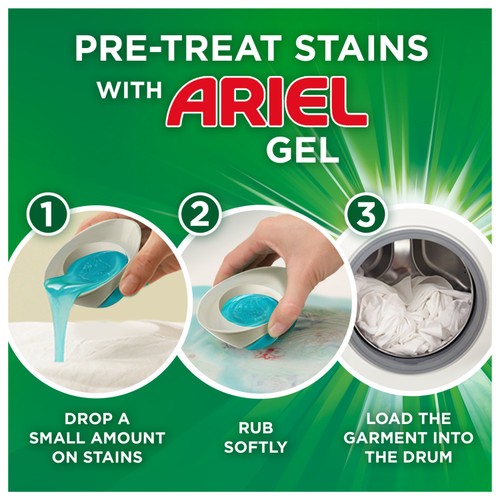 PRE-TREAT STAINS
WITH ARIEL GEL

1

2

3

DROP A SMALL AMOUNT ON STAINS

RUB SOFTLY

LOAD THE GARMENT INTO THE DRUM