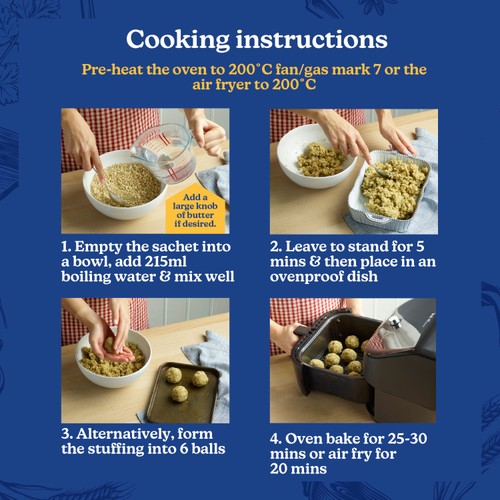 Cooking instructions

Pre-heat the oven to 200°C fan/gas mark 7 or the air fryer to 200°C

Add a large knob of butter if desired.

1. Empty the sachet into a bowl, add 215ml boiling water & mix well

2. Leave to stand for 5 mins & then place in an ovenproof dish

3. Alternatively, form the stuffing into 6 balls

4. Oven bake for 25-30 mins or air fry for 20 mins