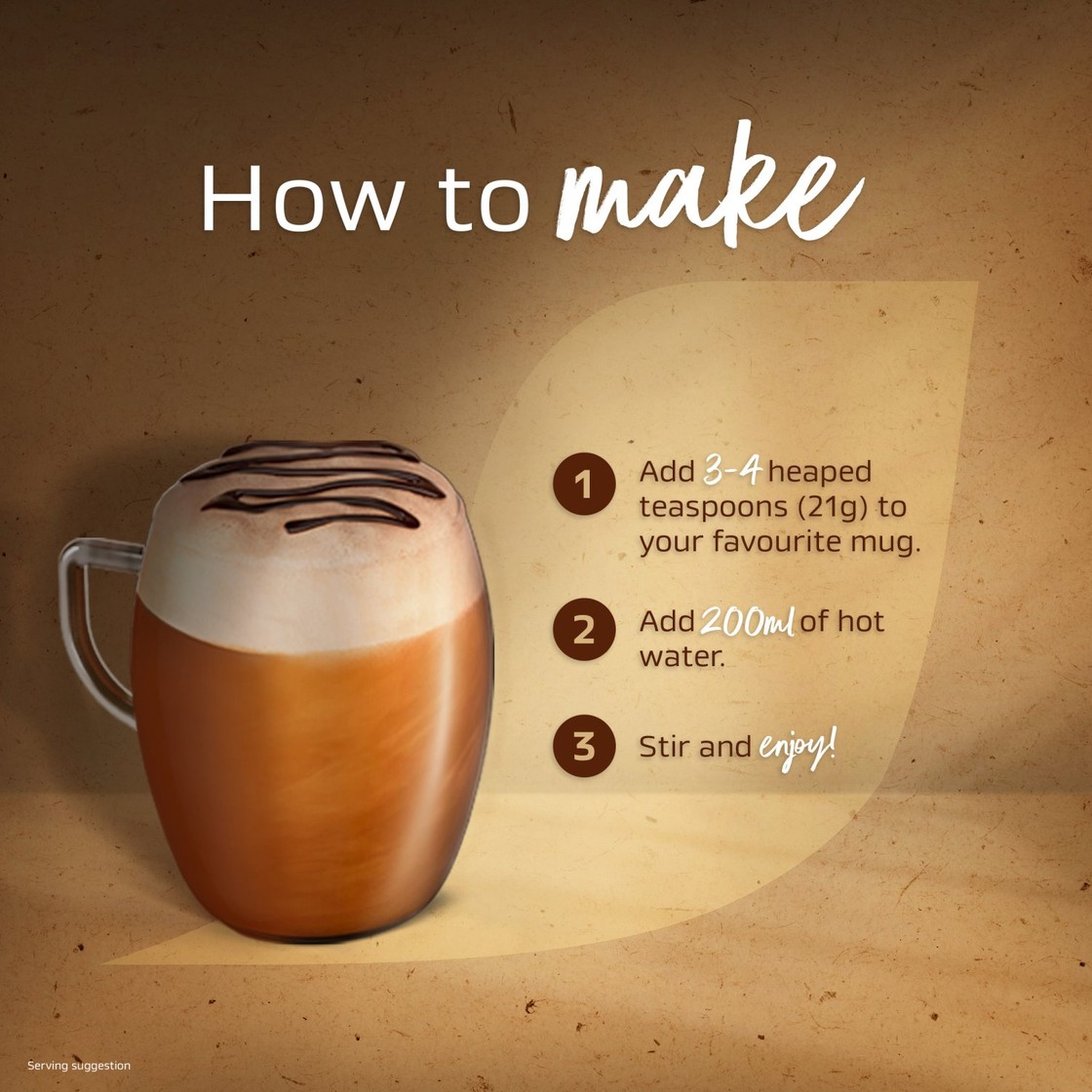 How to make

1 Add 3-4 heaped teaspoons (21g) to your favourite mug.

2 Add 200ml of hot water.

3 Stir and enjoy!

Serving suggestion