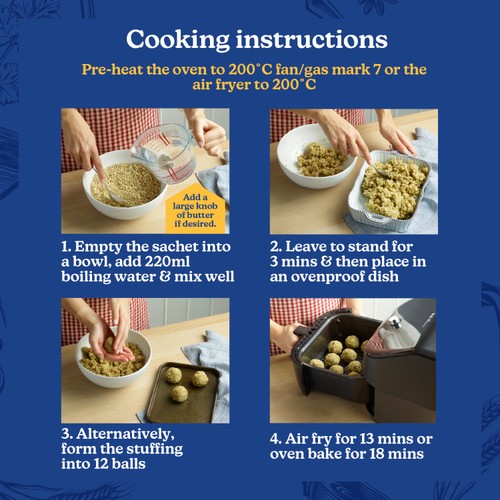 Cooking instructions

Pre-heat the oven to 200°C fan/gas mark 7 or the air fryer to 200°C

Add a large knob of butter if desired.

1. Empty the sachet into a bowl, add 220ml boiling water & mix well

2. Leave to stand for 3 mins & then place in an ovenproof dish

3. Alternatively, form the stuffing into 12 balls

4. Air fry for 13 mins or oven bake for 18 mins