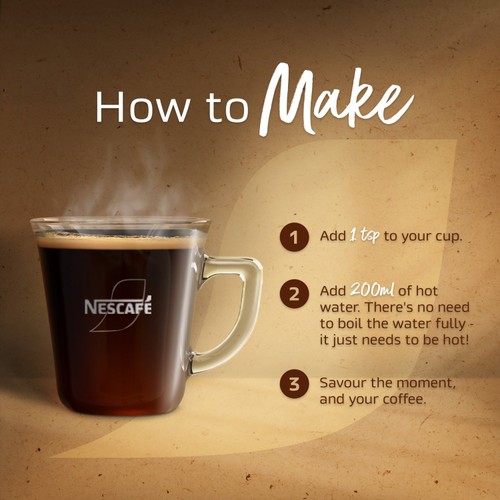 How to Make

NESCAFÉ

1 Add 1 tsp to your cup.

2 Add 200ml of hot water. There's no need to boil the water fully - it just needs to be hot!

3 Savour the moment, and your coffee.