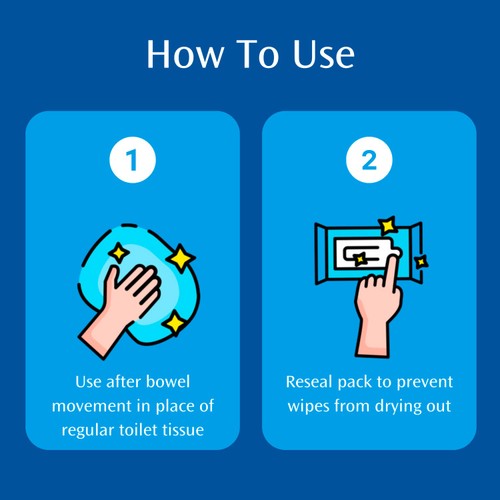 How To Use

1

Use after bowel movement in place of regular toilet tissue

2

Reseal pack to prevent wipes from drying out