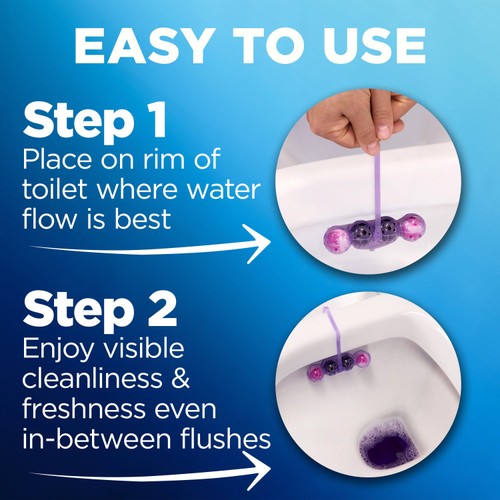 EASY TO USE

Step 1
Place on rim of toilet where water flow is best

Step 2
Enjoy visible cleanliness & freshness even in-between flushes