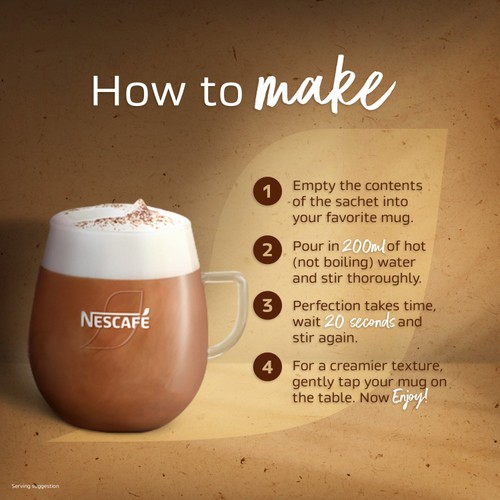 How to make

NESCAFÉ

1 Empty the contents of the sachet into your favorite mug.

2 Pour in 200ml of hot (not boiling) water and stir thoroughly.

3 Perfection takes time, wait 20 seconds and stir again.

4 For a creamier texture, gently tap your mug on the table. Now Enjoy!

Serving suggestion